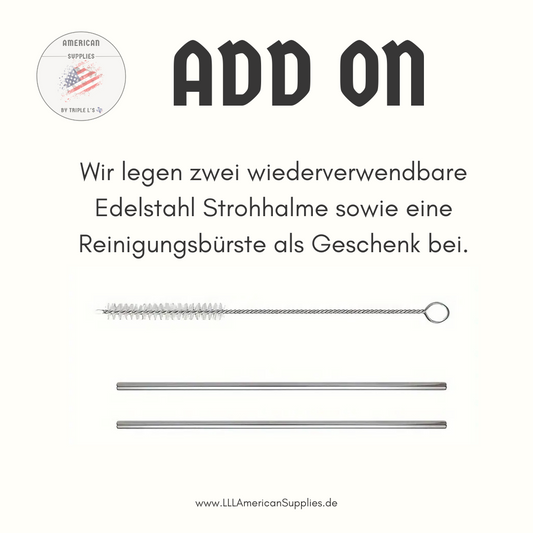 AMERICAN
SUPPLIES
BY TRIPLE L'S

ADD ON

Wir legen zwei wiederverwendbare Edelstahl Strohhalme sowie eine Reinigungsbürste als Geschenk bei.

www.LLLAmericanSupplies.de