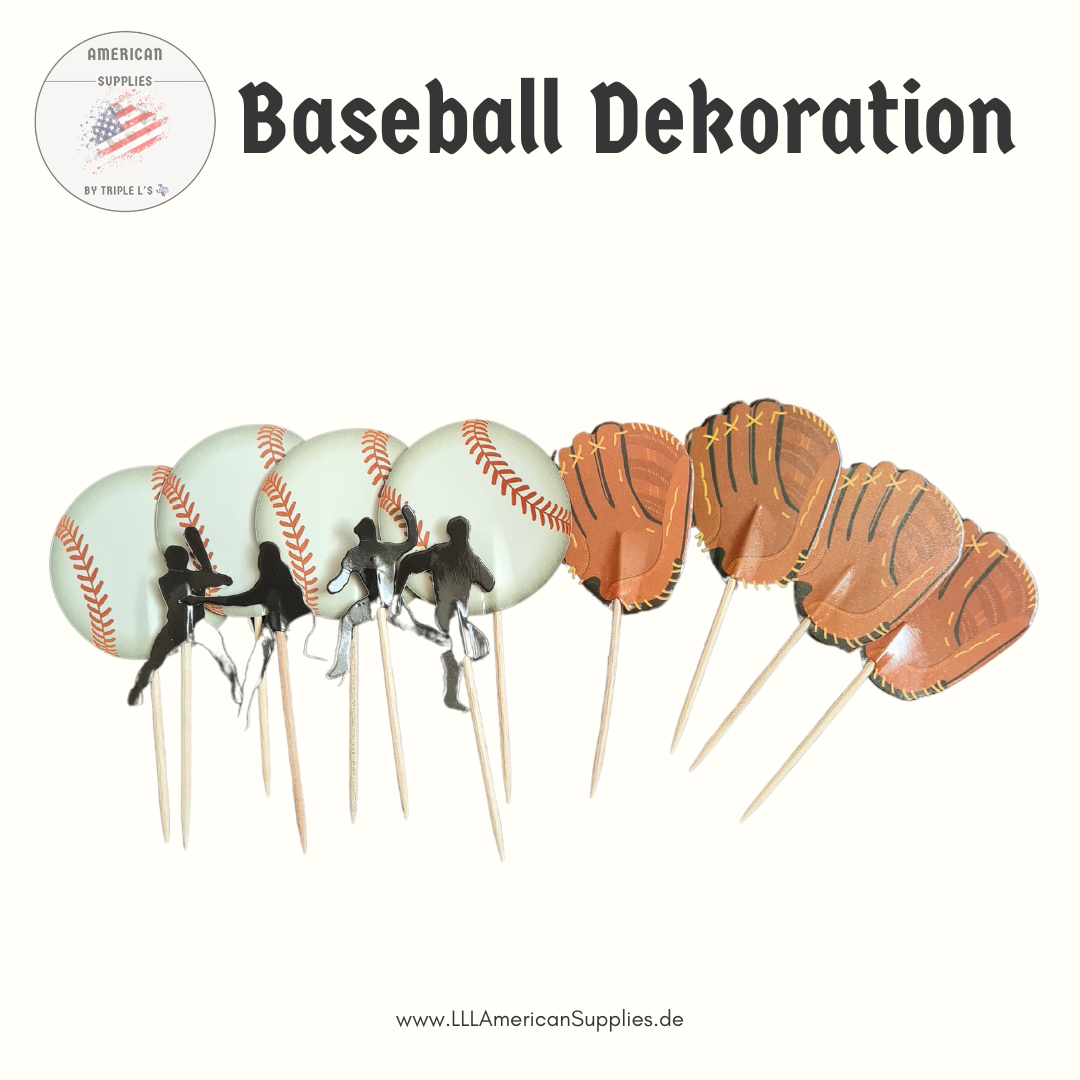 AMERICAN
SUPPLIES
BY TRIPLE L'S

Baseball Dekoration

www.LLLAmericanSupplies.de