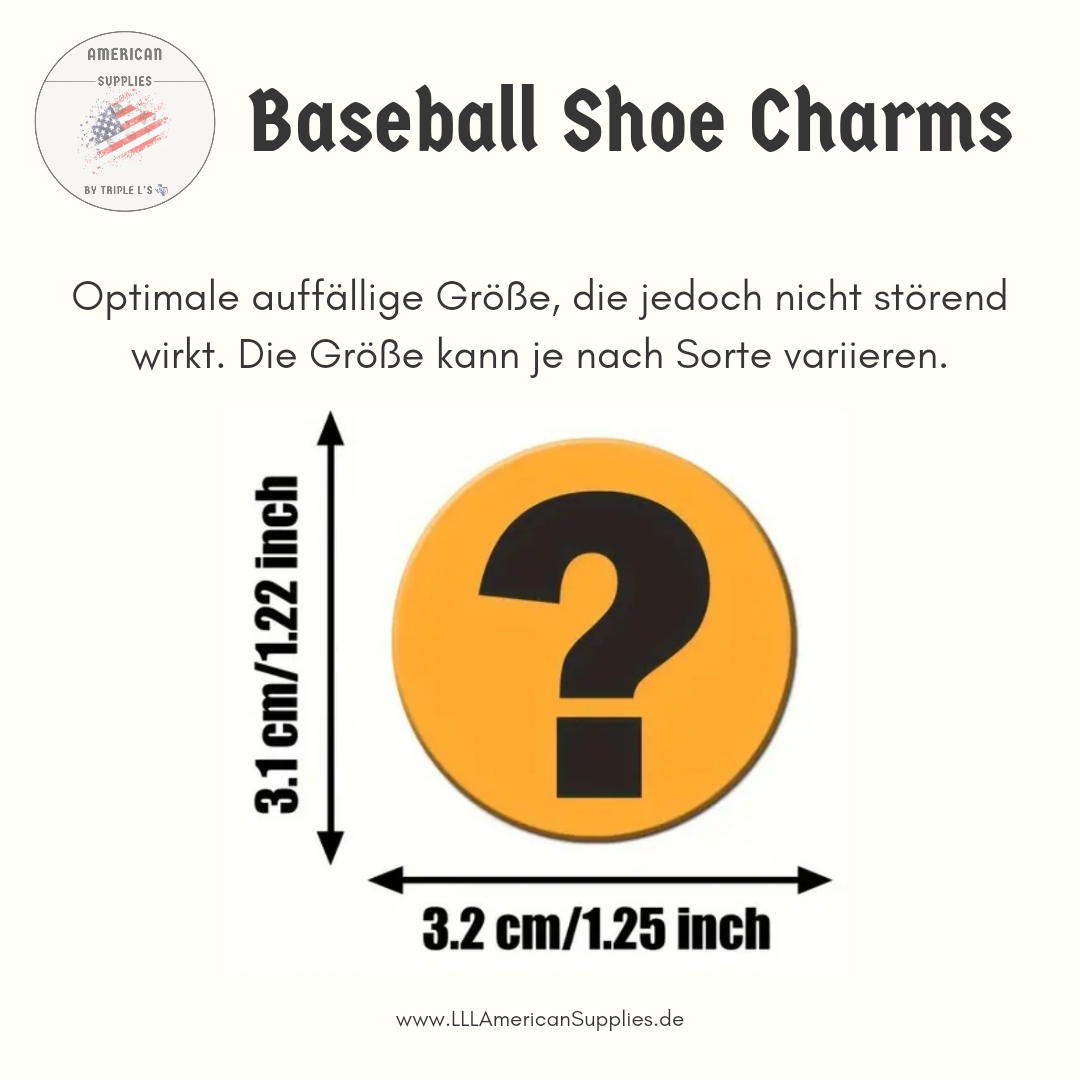 AMERICAN
SUPPLIES
BY TRIPLE L'S

Baseball Shoe Charms

Optimale auffällige Größe, die jedoch nicht störend wirkt. Die Größe kann je nach Sorte variieren.

3.1 cm/1.22 inch

?

3.2 cm/1.25 inch

www.LLLAmericanSupplies.de