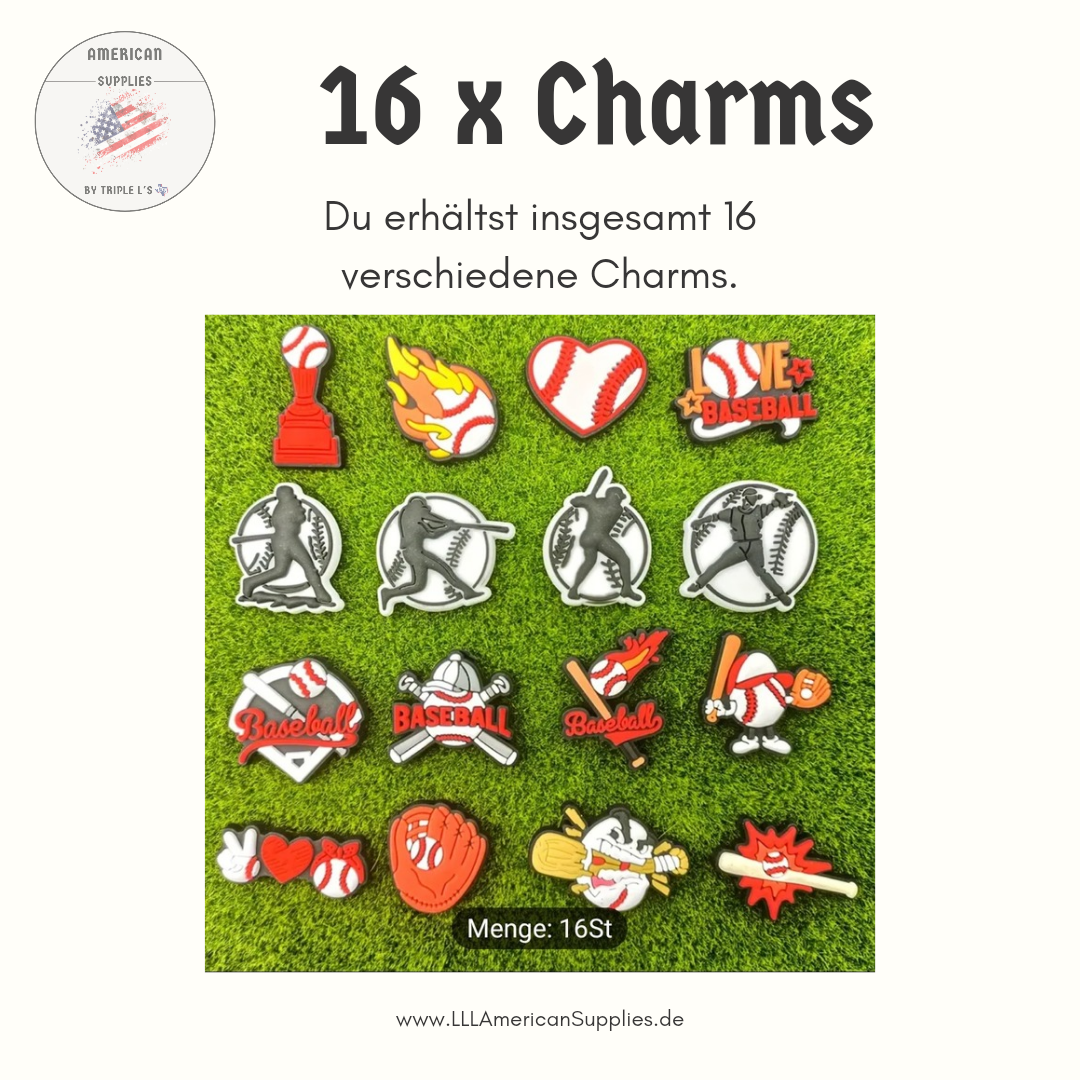 AMERICAN
SUPPLIES
BY TRIPLE L'S

16 x Charms

Du erhältst insgesamt 16 verschiedene Charms.

LOVE
BASEBALL

Baseball

BASEBALL

Baseball

Menge: 16St

www.LLLAmericanSupplies.de